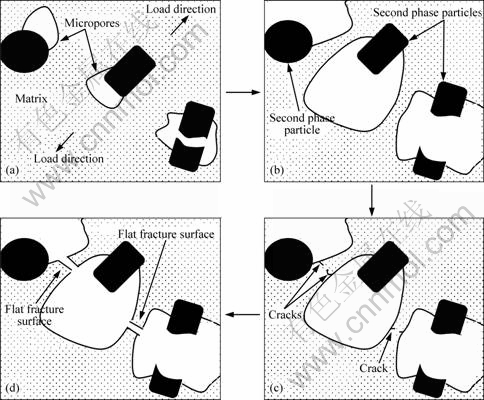 Load direction
Micropores
Matrix
Load direction
(a)

Second phase particles
Second phase particle
(b)

Flat fracture surface
Flat fracture surface
(d)

Cracks
Crack
(c)

有色金属在线 www.cnnmol.com
有色金属在线 www.cnnmol.com