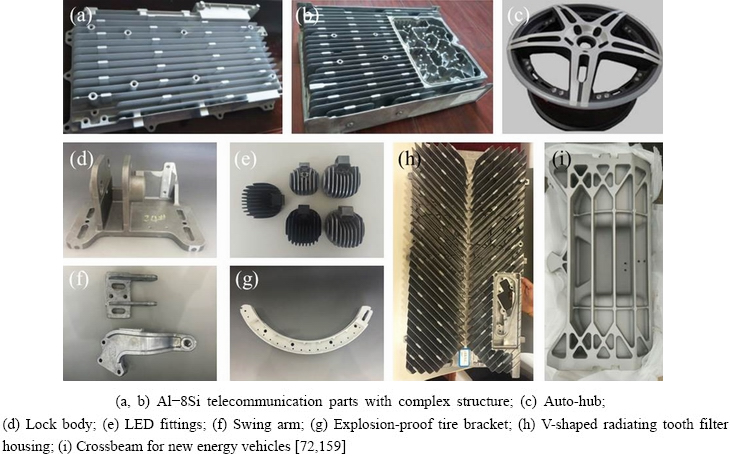 (a)
(b)
(c)
(d)
(e)
(h)
(i)
(f)
(g)

(a, b) Al−8Si telecommunication parts with complex structure; (c) Auto-hub; (d) Lock body; (e) LED fittings; (f) Swing arm; (g) Explosion-proof tire bracket; (h) V-shaped radiating tooth filter housing; (i) Crossbeam for new energy vehicles [72,159]