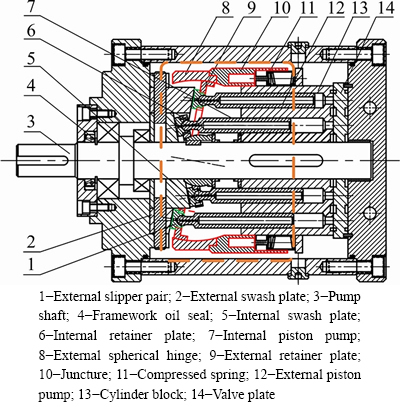 7
6
5
4
3
2
1
8
9
10
11
12
13
14

1−External slipper pair; 2−External swash plate; 3−Pump shaft; 4−Framework oil seal; 5−Internal swash plate; 6−Internal retainer plate; 7−Internal piston pump; 8−External spherical hinge; 9−External retainer plate; 10−Juncture; 11−Compressed spring; 12−External piston pump; 13−Cylinder block; 14−Valve plate