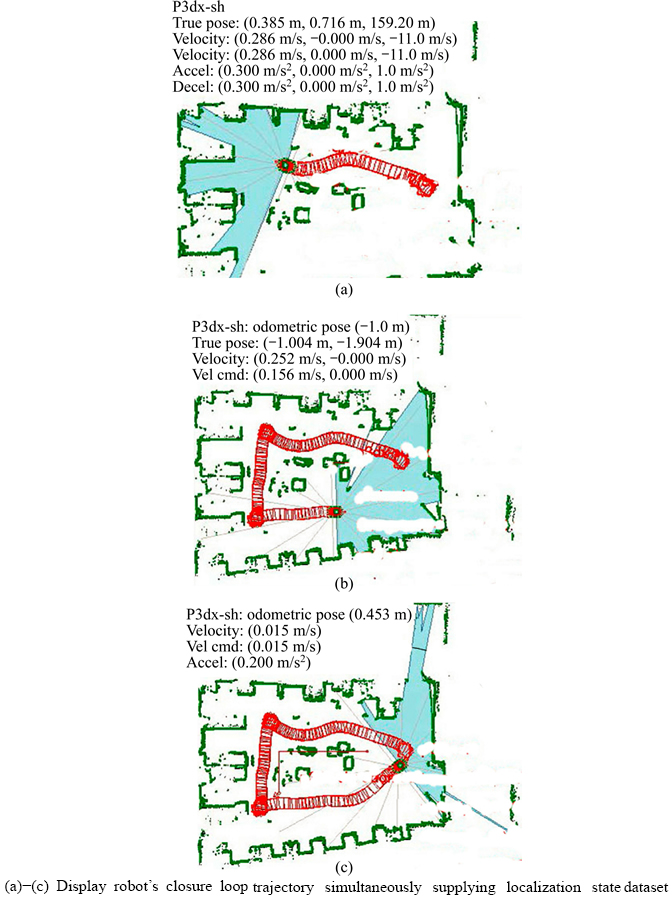 P3dx-sh
True pose: (0.385 m, 0.716 m, 159.20 m)
Velocity: (0.286 m/s, −0.000 m/s, −11.0 m/s)
Velocity: (0.286 m/s, 0.000 m/s, −11.0 m/s)
Accel: (0.300 m/s$^2$, 0.000 m/s$^2$, 1.0 m/s$^2$)
Decel: (0.300 m/s$^2$, 0.000 m/s$^2$, 1.0 m/s$^2$)

(a)

P3dx-sh: odometric pose (−1.0 m)
True pose: (−1.004 m, −1.904 m)
Velocity: (0.252 m/s, −0.000 m/s)
Vel cmd: (0.156 m/s, 0.000 m/s)

(b)

P3dx-sh: odometric pose (0.453 m)
Velocity: (0.015 m/s)
Vel cmd: (0.015 m/s)
Accel: (0.200 m/s$^2$)

(c)

(a)−(c) Display robot's closure loop trajectory simultaneously supplying localization state dataset