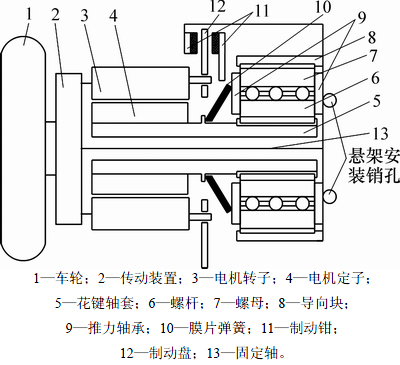 1 2 3 4 12 11 10 9 8 7 6 5 13

悬架安装销孔

1—车轮；2—传动装置；3—电机转子；4—电机定子；

5—花键轴套；6—螺杆；7—螺母；8—导向块；

9—推力轴承；10—膜片弹簧；11—制动钳；

12—制动盘；13—固定轴。