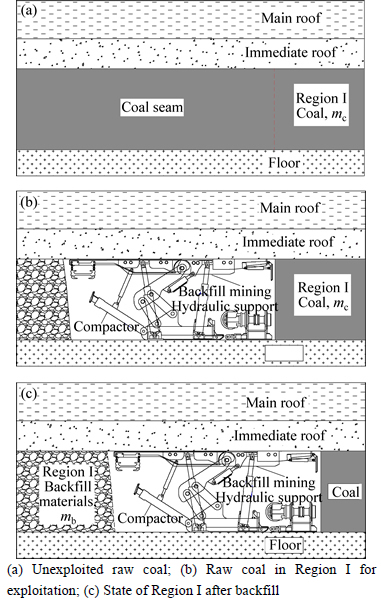 (a)

Main roof

Immediate roof

Coal seam

Region I
Coal, $m_c$

Floor

(b)

Main roof

Immediate roof

Backfill mining
Hydraulic support

Region I
Coal, $m_c$

Compactor

(c)

Main roof

Immediate roof

Region I
Backfill
materials
$m_b$

Backfill mining
Hydraulic support

Coal

Compactor

Floor

(a) Unexploited raw coal; (b) Raw coal in Region I for exploitation; (c) State of Region I after backfill