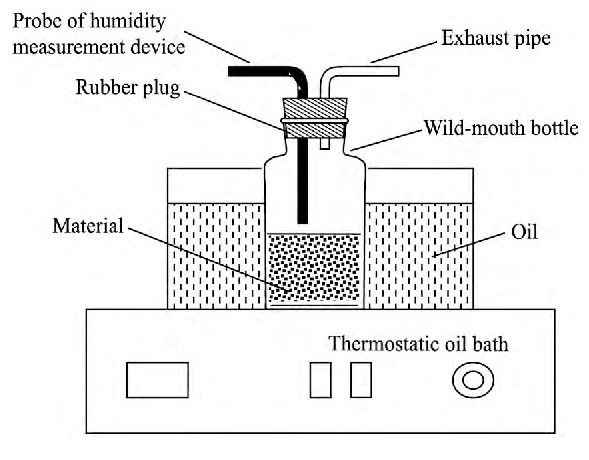 Probe of humidity measurement device

Exhaust pipe

Rubber plug

Wild-mouth bottle

Material

Oil

Thermostatic oil bath