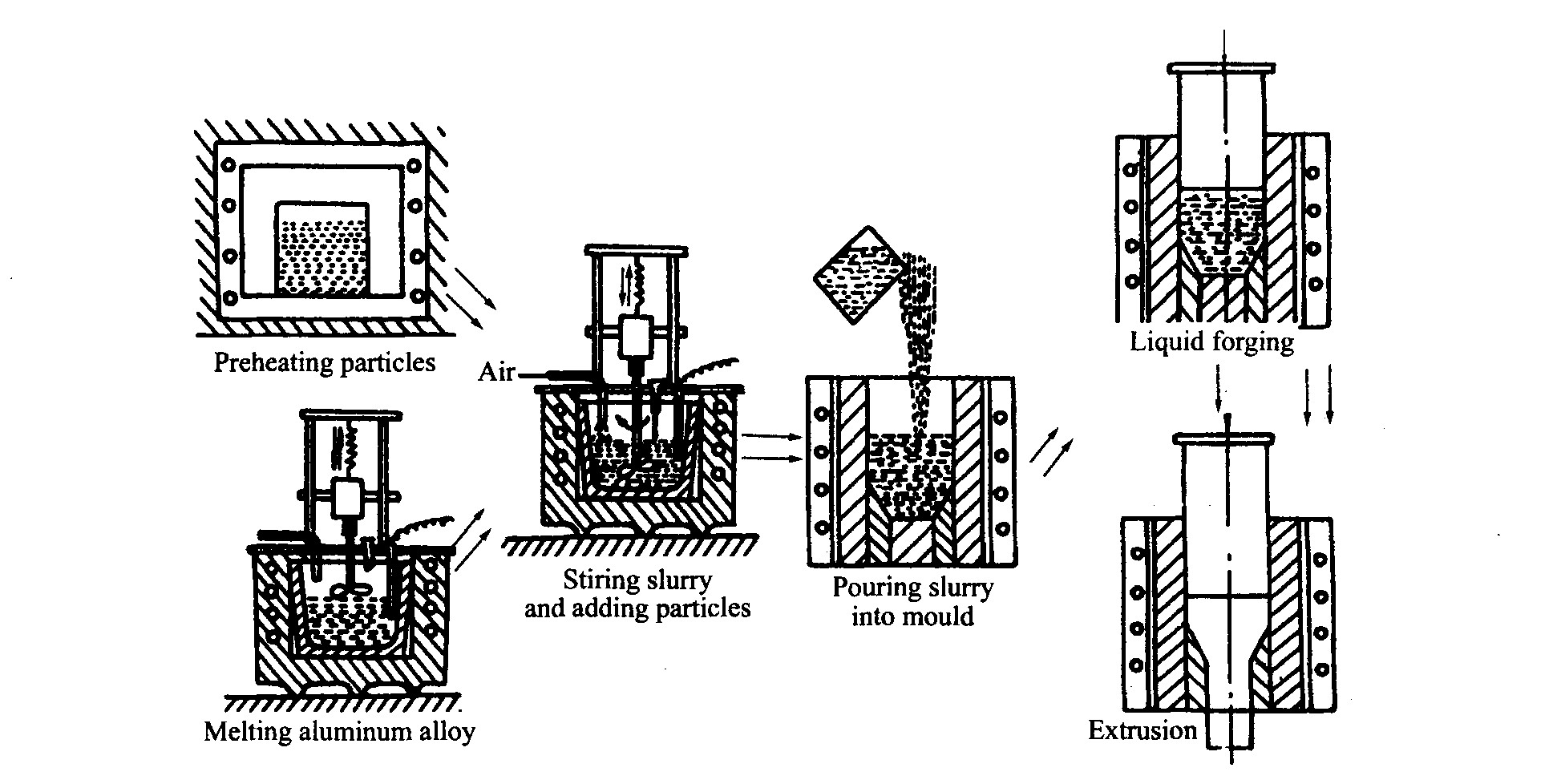 Preheating particles

Melting aluminum alloy

Air

Stiring slurry and adding particles

Pouring slurry into mould

Liquid forging

Extrusion