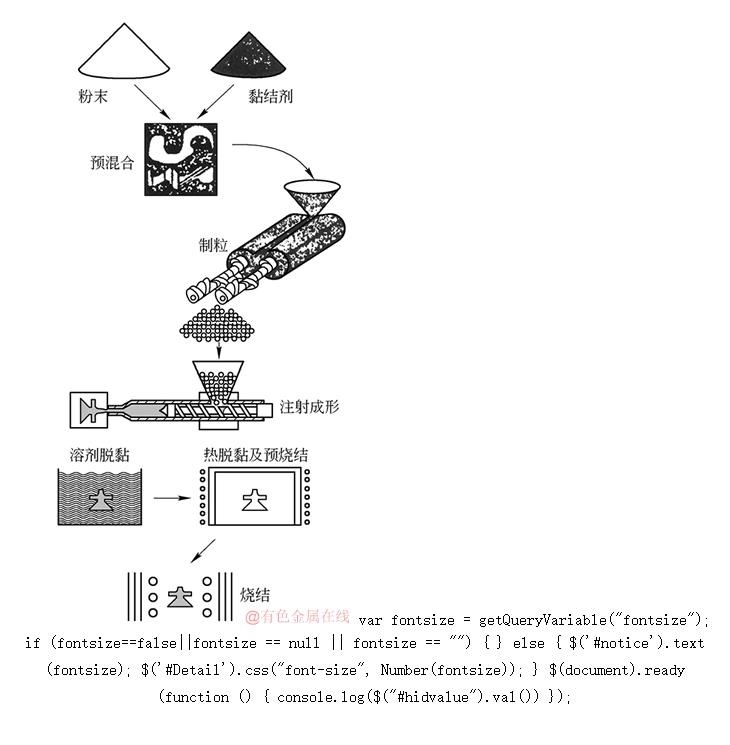 粉末

黏结剂

预混合

制粒

注射成形

溶剂脱黏

热脱黏及预烧结

烧结

@有色金属在线

var fontsize = getQueryVariable("fontsize"); if (fontsize==false||fontsize == null || fontsize == "") { } else { $('#notice').text(fontsize); $('#Detail').css("font-size", Number(fontsize)); } $(document).ready(function () { console.log($("#hidvalue").val()) });