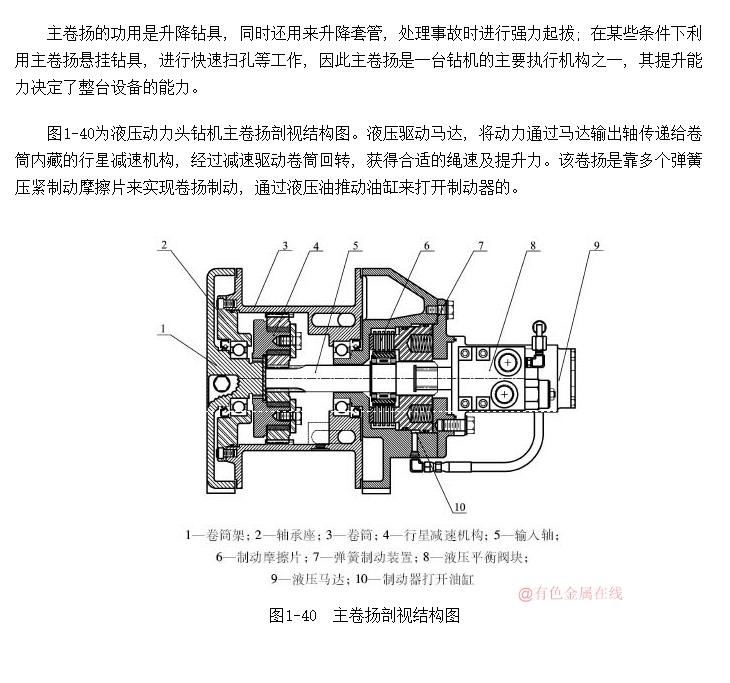 主卷扬的功用是升降钻具，同时还用来升降套管，处理事故时进行强力起拔；在某些条件下利用主卷扬悬挂钻具，进行快速扫孔等工作，因此主卷扬是一台钻机的主要执行机构之一，其提升能力决定了整台设备的能力。

图1-40为液压动力头钻机主卷扬剖视结构图。液压驱动马达，将动力通过马达输出轴传递给卷筒内藏的行星减速机构，经过减速驱动卷筒回转，获得合适的绳速及提升力。该卷扬是靠多个弹簧压紧制动摩擦片来实现卷扬制动，通过液压油推动油缸来打开制动器的。

2 3 4 5 6 7 8 9
1
10

1—卷筒架；2—轴承座；3—卷筒；4—行星减速机构；5—输入轴；
6—制动摩擦片；7—弹簧制动装置；8—液压平衡阀块；
9—液压马达；10—制动器打开油缸

@有色金属在线

图1-40 主卷扬剖视结构图